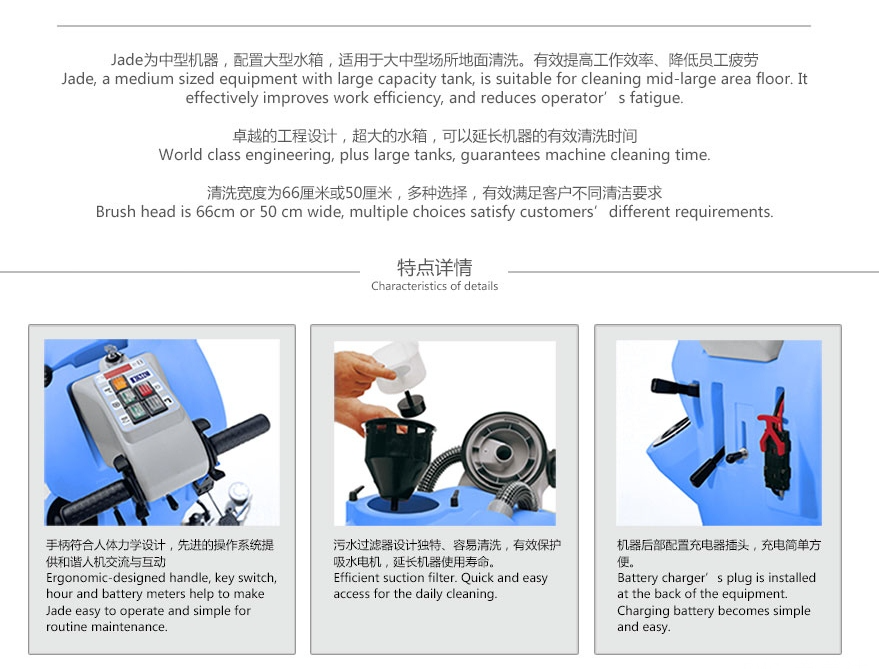 Jade为中型机器，配置大型水箱，适用于大中型场所地面清洗。有效提高工作效率、降低员工疲劳
Jade, a medium sized equipment with large capacity tank, is suitable for cleaning mid-large area floor. It effectively improves work efficiency, and reduces operator’s fatigue.

卓越的工程设计，超大的水箱，可以延长机器的有效清洗时间
World class engineering, plus large tanks, guarantees machine cleaning time.

清洗宽度为66厘米或50厘米，多种选择，有效满足客户不同清洁要求
Brush head is 66cm or 50 cm wide, multiple choices satisfy customers’different requirements.

特点详情
Characteristics of details

手柄符合人体力学设计，先进的操作系统提供和谐人机交流与互动
Ergonomic-designed handle, key switch, hour and battery meters help to make Jade easy to operate and simple for routine maintenance.

污水过滤器设计独特、容易清洗，有效保护吸水电机，延长机器使用寿命。
Efficient suction filter. Quick and easy access for the daily cleaning.

机器后部配置充电器插头，充电简单方便。
Battery charger’s plug is installed at the back of the equipment. Charging battery becomes simple and easy.